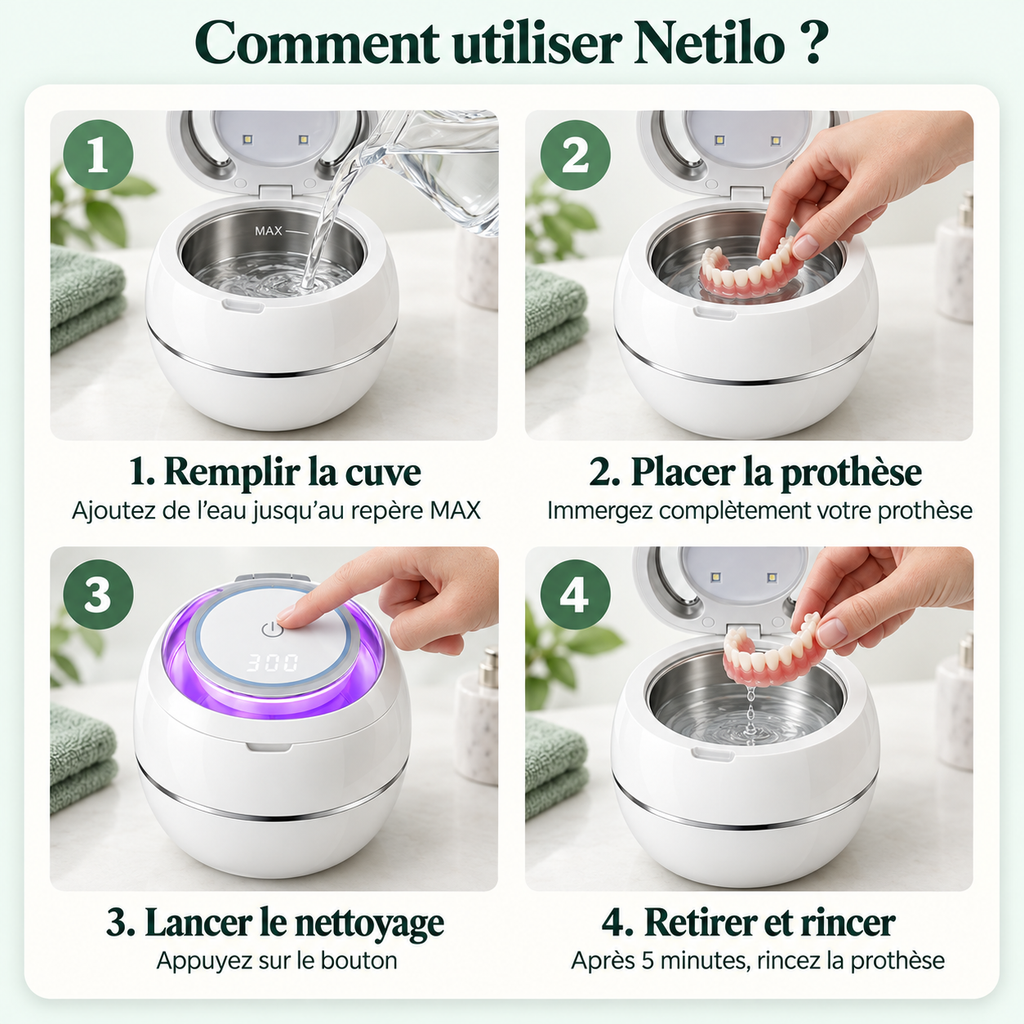 Comment utiliser Netilo ?

1

MAX

1. Remplir la cuve
Ajoutez de l'eau jusqu'au repère MAX

2

2. Placer la prothèse
Immergez complètement votre prothèse

3

300

3. Lancer le nettoyage
Appuyez sur le bouton

4

4. Retirer et rincer
Après 5 minutes, rincez la prothèse